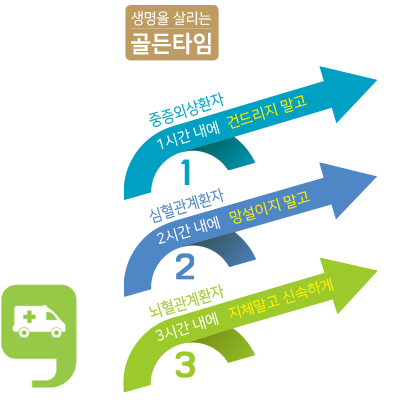 생명을 살리는
골든타임

중증외상환자
1시간 내에 건드리지 말고
1

심혈관계환자
2시간 내에 망설이지 말고
2

뇌혈관계환자
3시간 내에 지체말고 신속하게
3